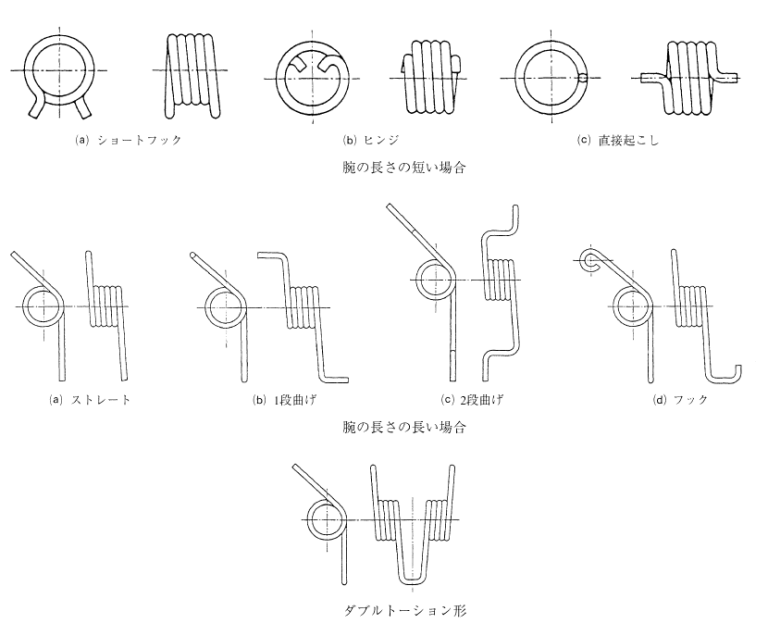 (a) ショートフック

(b) ヒンジ

(c) 直接起こし

腕の長さの短い場合

(a) ストレート

(b) 1段曲げ

(c) 2段曲げ

(d) フック

腕の長さの長い場合

ダブルトーション形