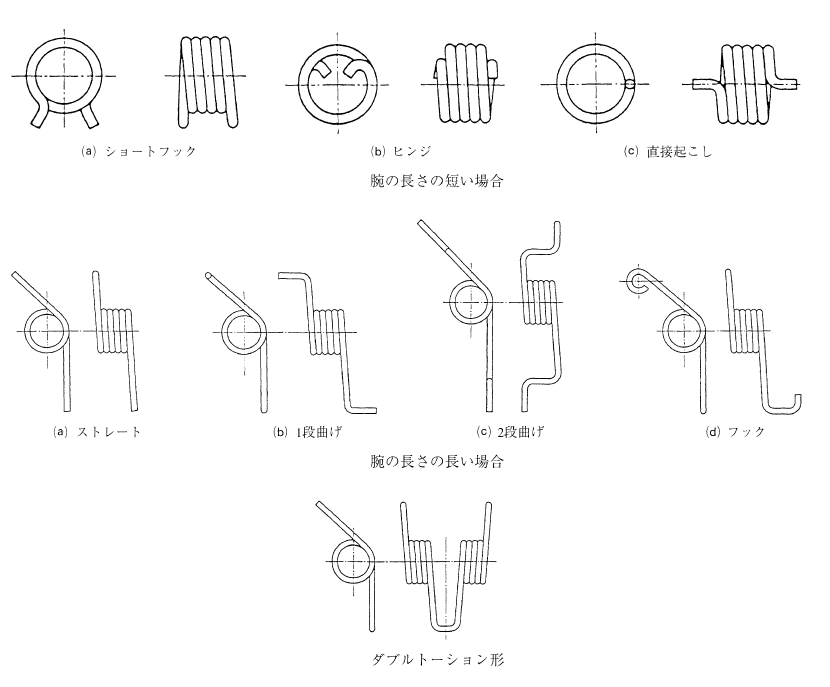 (a) ショートフック

(b) ヒンジ

(c) 直接起こし

腕の長さの短い場合

(a) ストレート

(b) 1段曲げ

(c) 2段曲げ

(d) フック

腕の長さの長い場合

ダブルトーション形